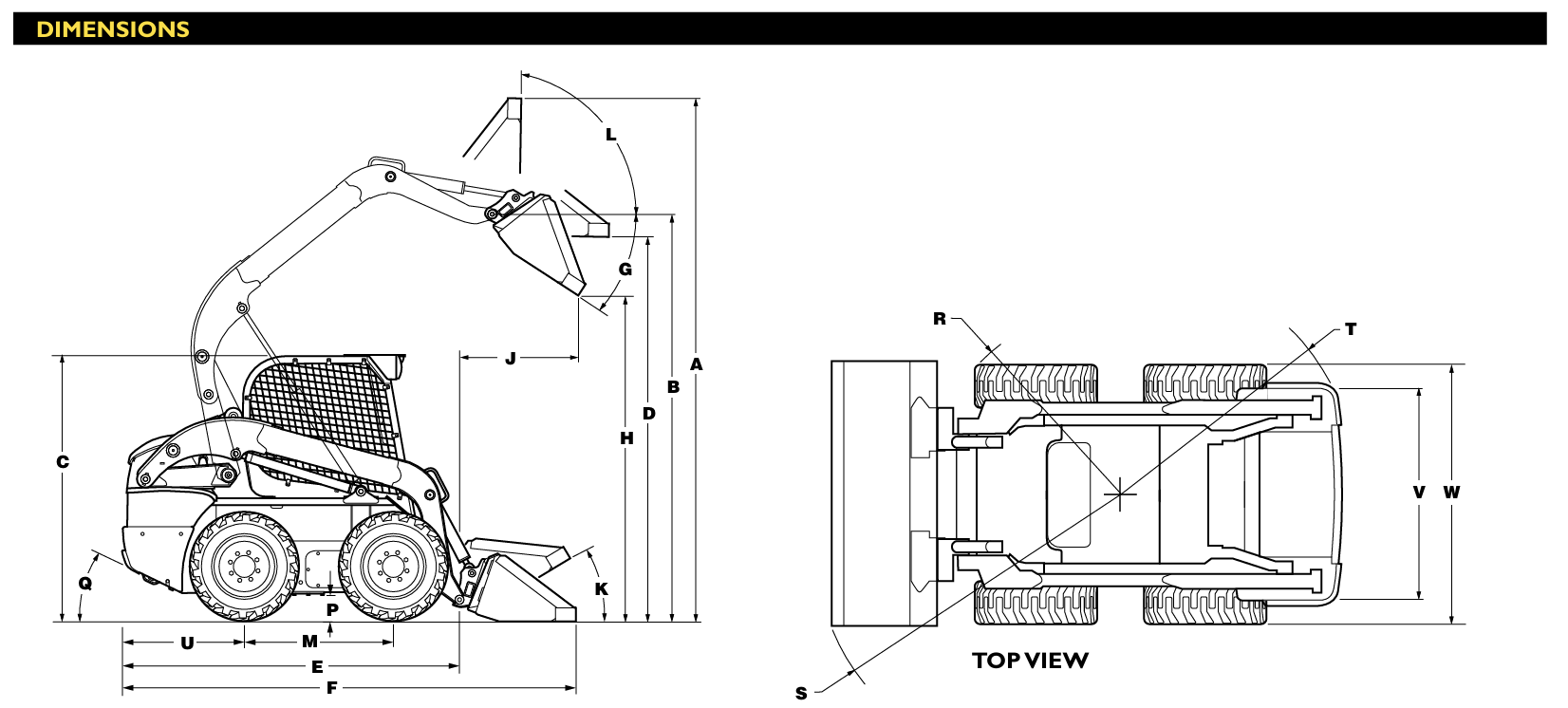 DIMENSIONS

L

G

J

A

B

D

H

C

K

Q

P

U

M

E

F

R

T

V

W

S

TOP VIEW